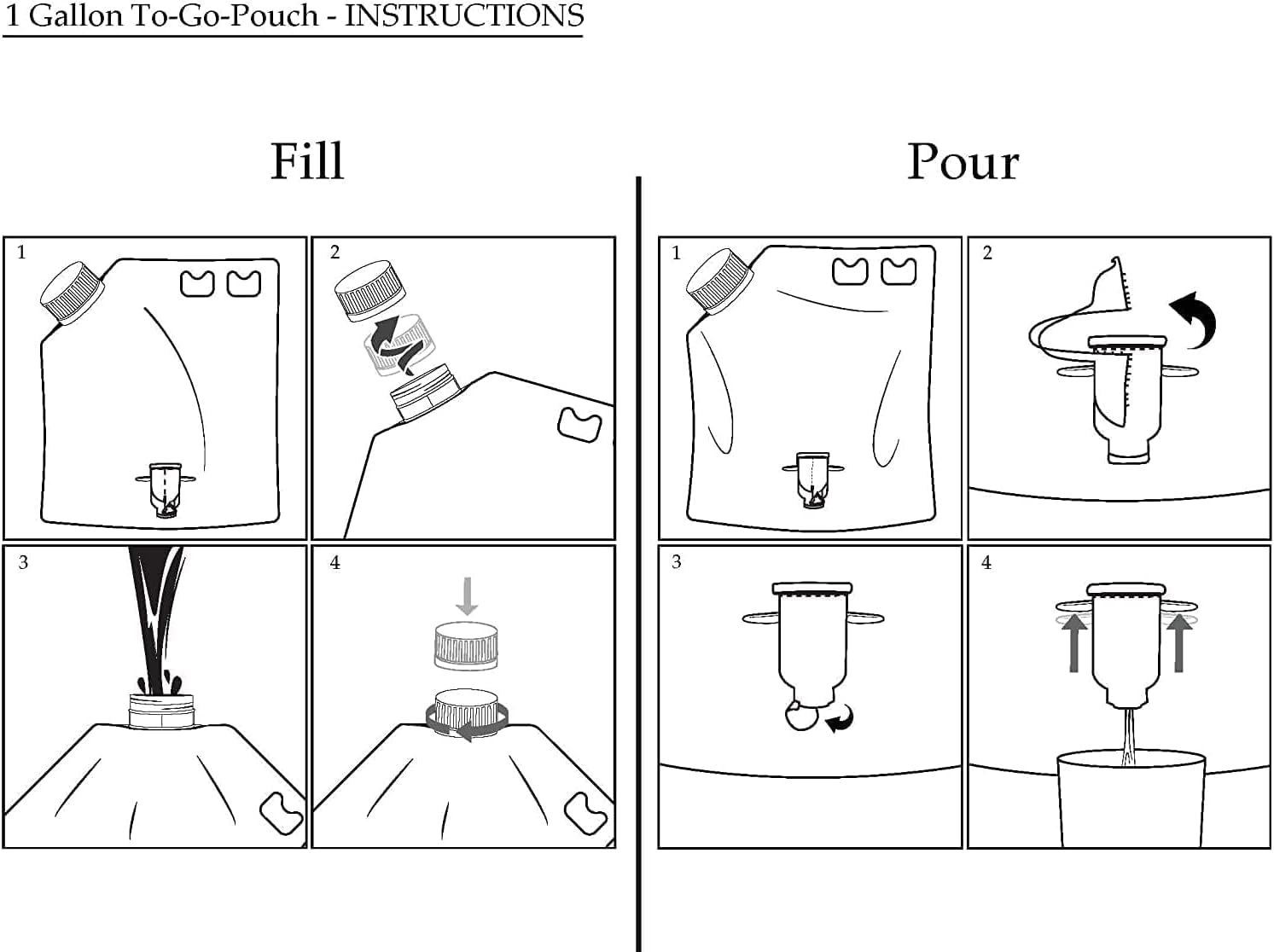 1 Gallon To-Go-Pouch - INSTRUCTIONS

Fill

1

2

3

4

Pour

1

2

3

4